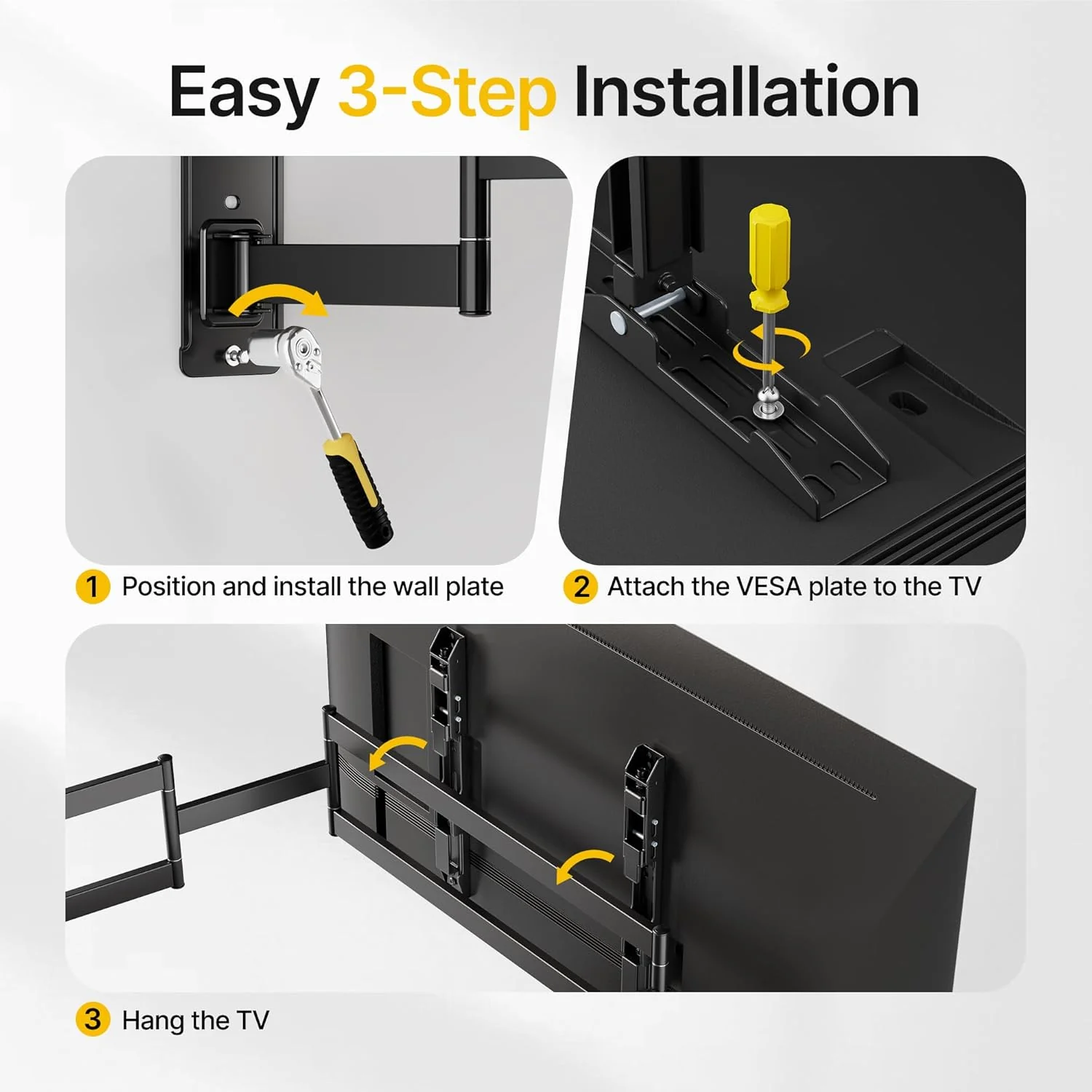 Easy 3-Step Installation

1 Position and install the wall plate

2 Attach the VESA plate to the TV

3 Hang the TV