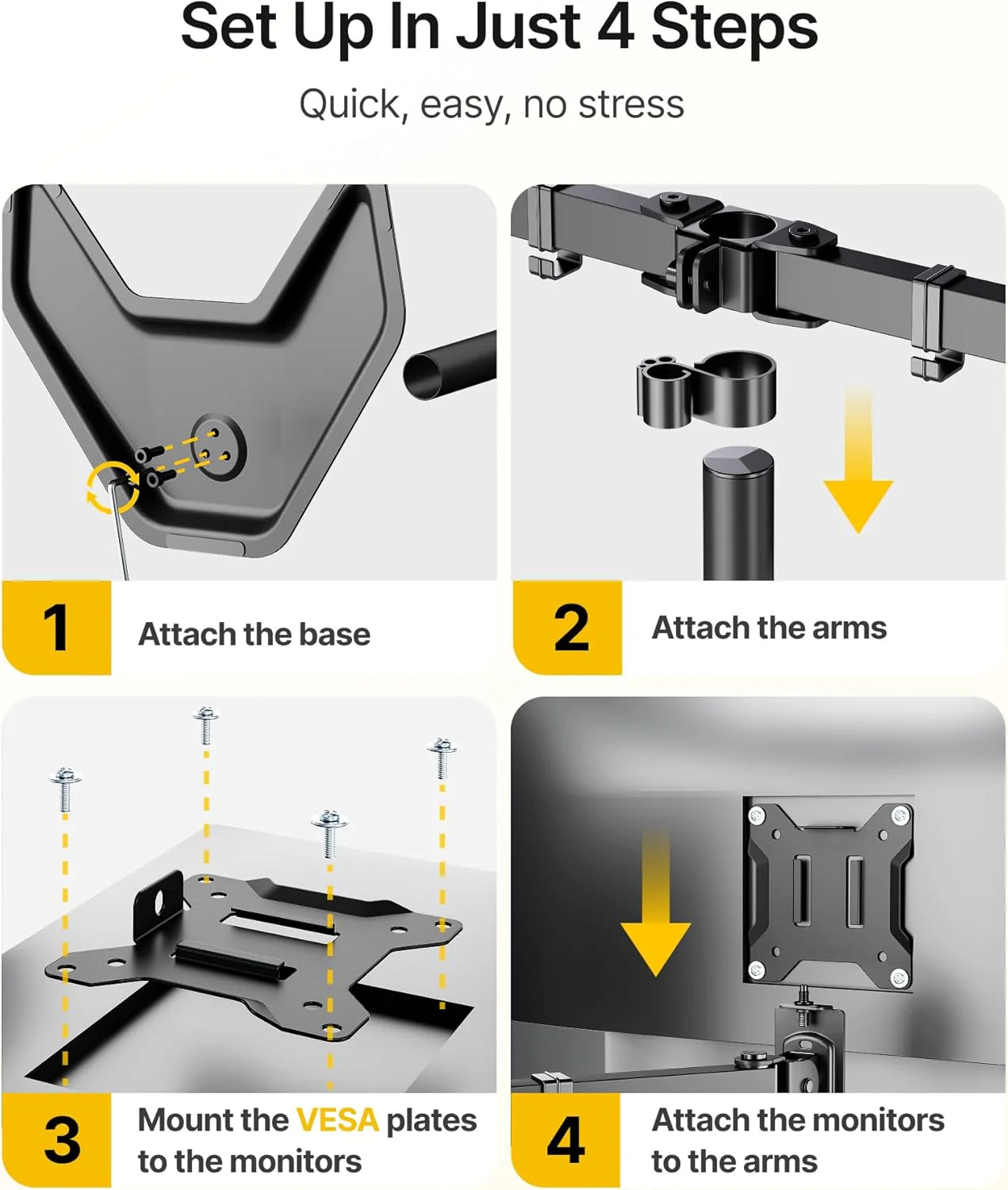 Set Up In Just 4 Steps

Quick, easy, no stress

1 Attach the base

2 Attach the arms

3 Mount the VESA plates to the monitors

4 Attach the monitors to the arms